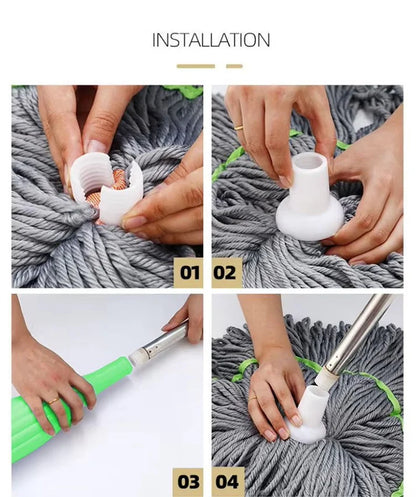 INSTALLATION

01

02

03

04